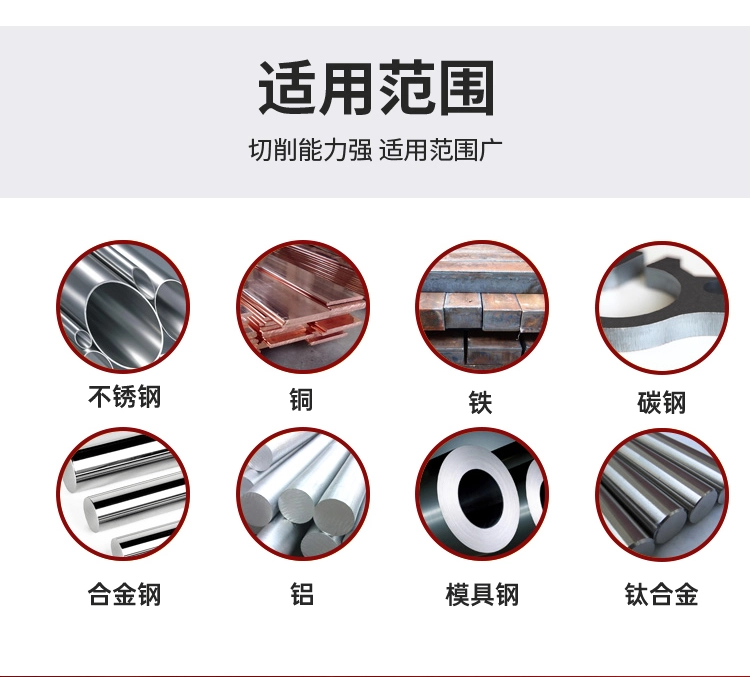 适用范围

切削能力强 适用范围广

不锈钢

铜

铁

碳钢

合金钢

铝

模具钢

钛合金